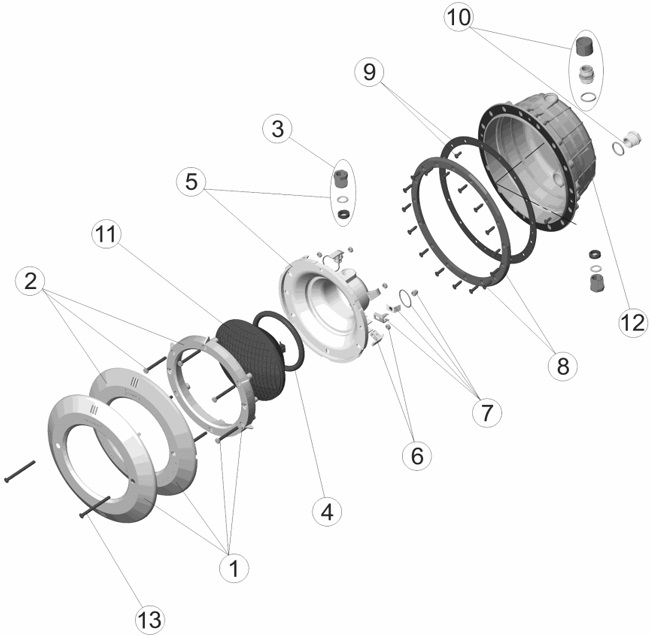 10
9
3
5
11
2
12
8
7
6
4
1
13